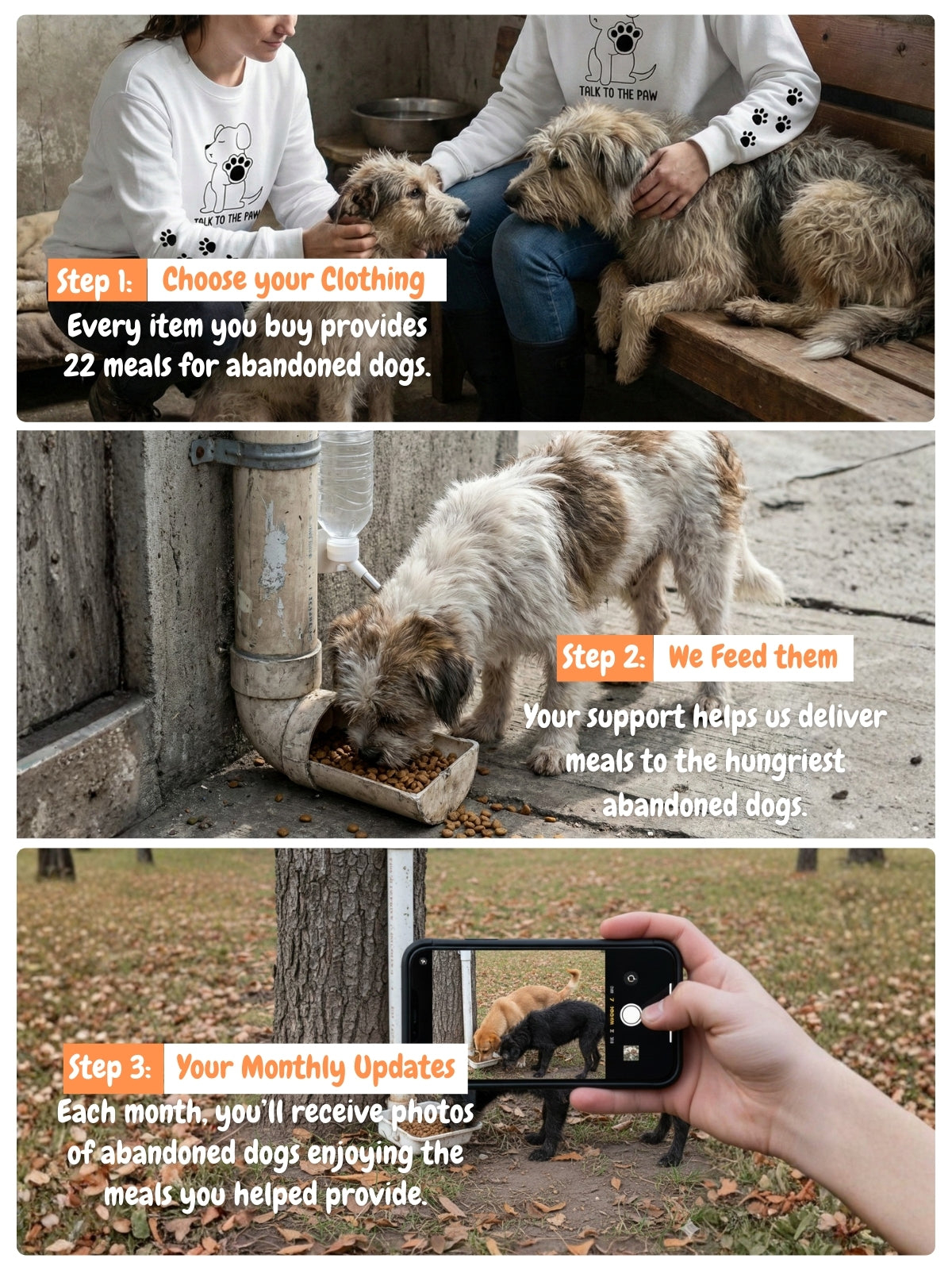 TALK TO THE PAW

TALK TO THE PAW

Step 1: Choose your Clothing

Every item you buy provides 22 meals for abandoned dogs.

Step 2: We Feed them

Your support helps us deliver meals to the hungriest abandoned dogs.

Step 3: Your Monthly Updates

Each month, you'll receive photos of abandoned dogs enjoying the meals you helped provide.