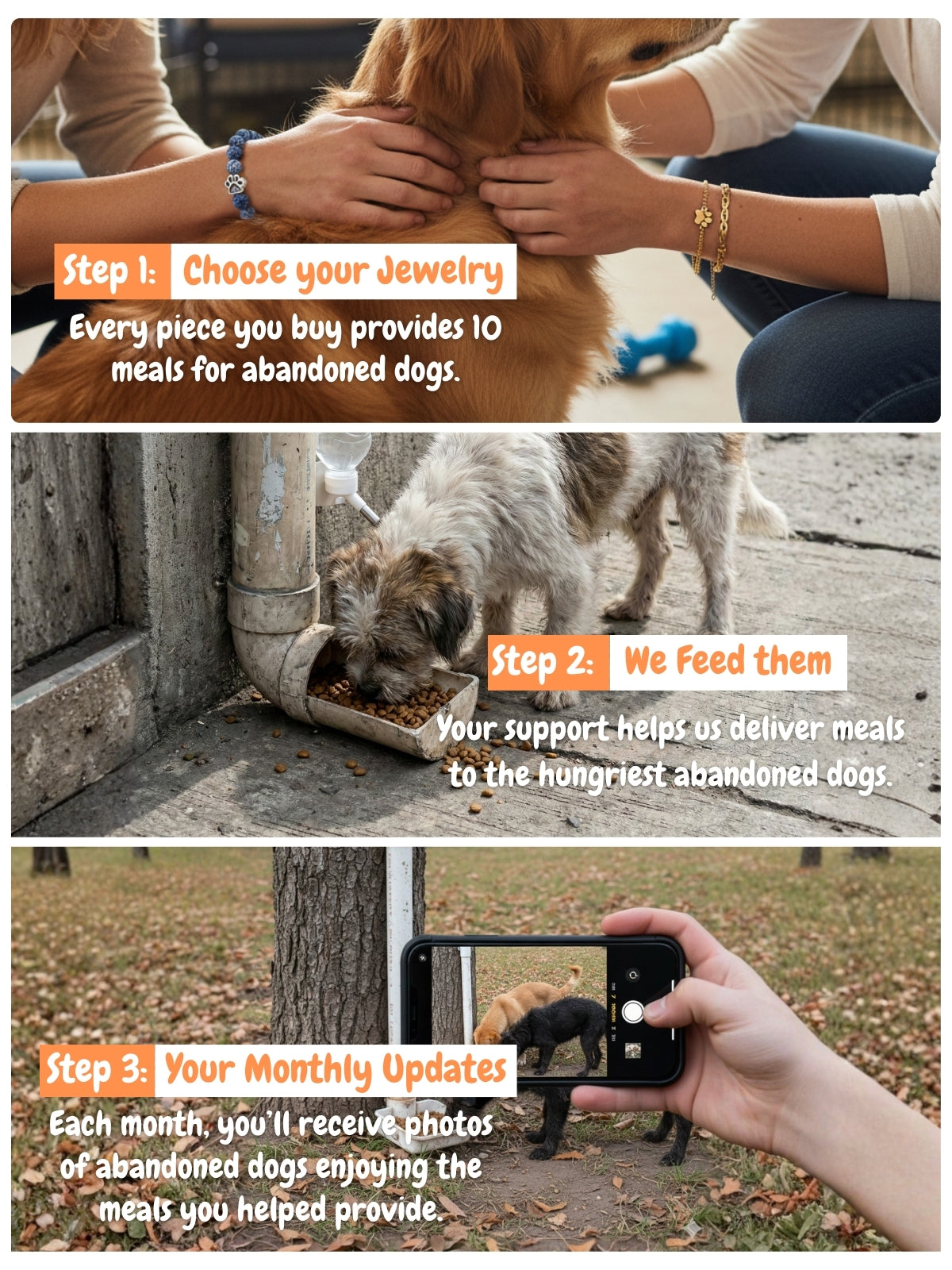 Step 1: Choose your Jewelry

Every piece you buy provides 10 meals for abandoned dogs.

Step 2: We Feed them

Your support helps us deliver meals to the hungriest abandoned dogs.

Step 3: Your Monthly Updates

Each month, you'll receive photos of abandoned dogs enjoying the meals you helped provide.